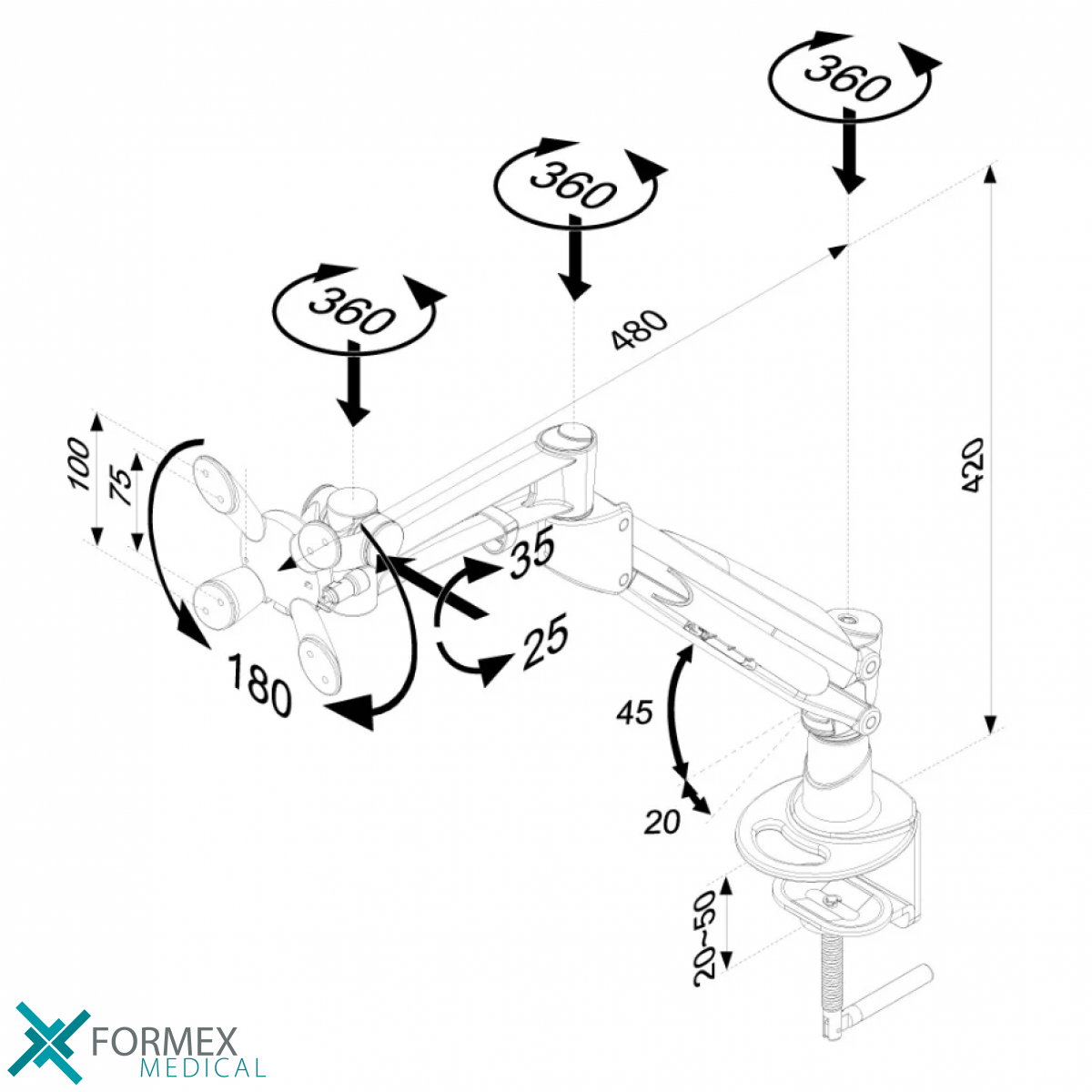 360
360
360
480
420
100
75
35
25
180
45
20
20~50
FORMEX
MEDICAL